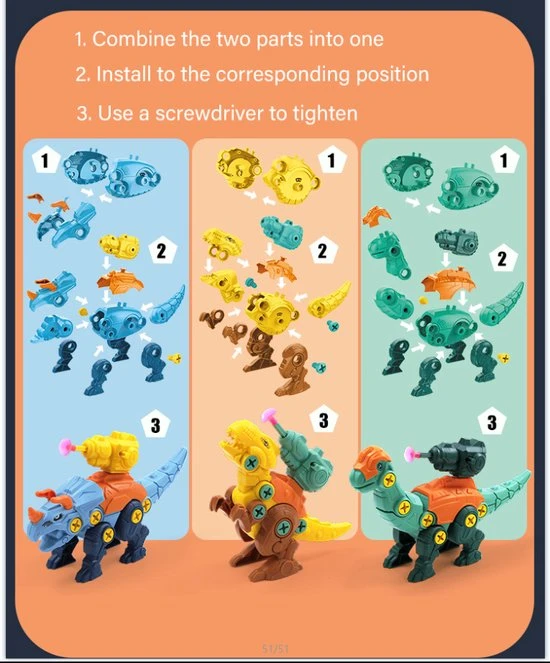 1. Combine the two parts into one
2. Install to the corresponding position
3. Use a screwdriver to tighten

1
2
3

1
2
3

1
2
3

51/51